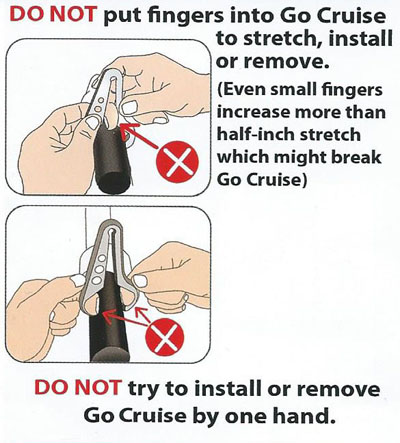 DO NOT put fingers into Go Cruise to stretch, install or remove.

(Even small fingers increase more than half-inch stretch which might break Go Cruise)

DO NOT try to install or remove Go Cruise by one hand.